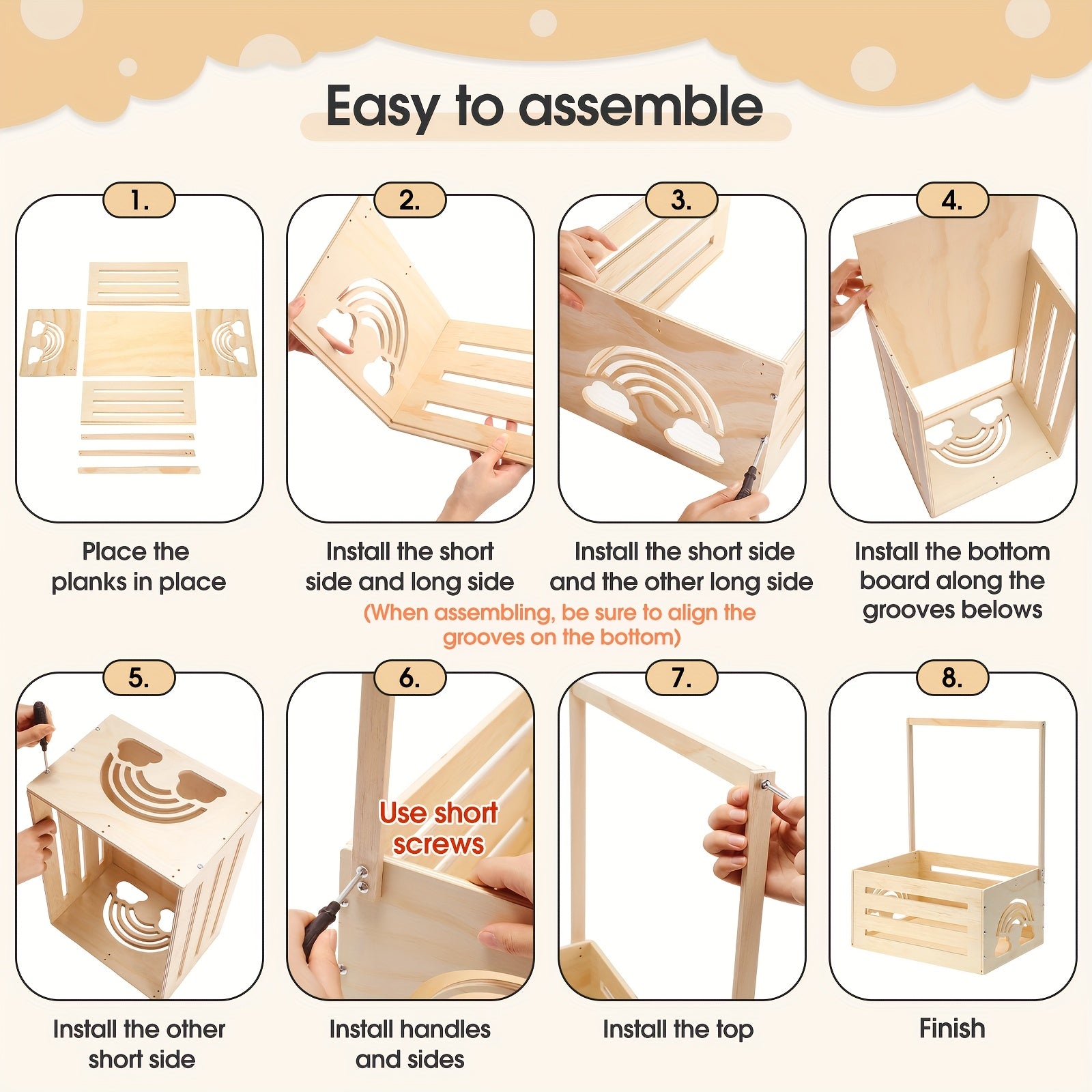 Easy to assemble

1.

Place the planks in place

2.

Install the short side and long side

3.

Install the short side and the other long side

(When assembling, be sure to align the grooves on the bottom)

4.

Install the bottom board along the grooves belows

5.

Install the other short side

6.

Use short screws

Install handles and sides

7.

Install the top

8.

Finish